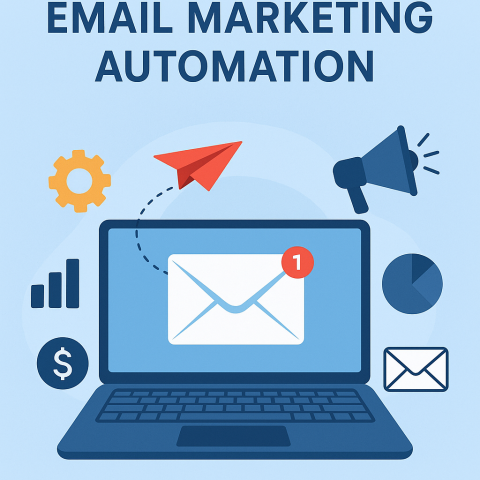 EMAIL MARKETING AUTOMATION

1

$